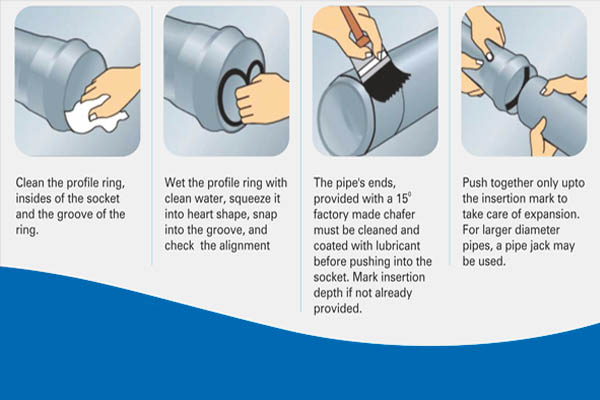 Clean the profile ring, insides of the socket and the groove of the ring.

Wet the profile ring with clean water, squeeze it into heart shape, snap into the groove, and check the alignment

The pipe's ends, provided with a $15^0$ factory made chafer must be cleaned and coated with lubricant before pushing into the socket. Mark insertion depth if not already provided.

Push together only upto the insertion mark to take care of expansion. For larger diameter pipes, a pipe jack may be used.